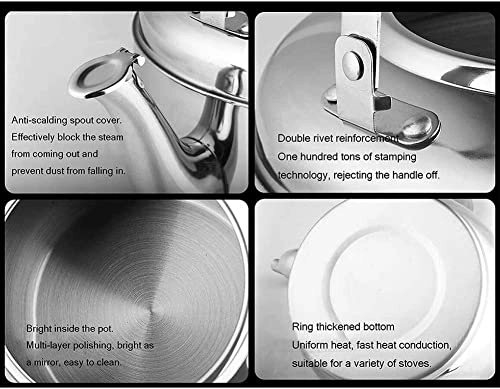 Anti-scalding spout cover. Effectively block the steam from coming out and prevent dust from falling in.

Double rivet reinforcement
One hundred tons of stamping technology, rejecting the handle off.

Bright inside the pot.
Multi-layer polishing, bright as a mirror, easy to clean.

Ring thickened bottom
Uniform heat, fast heat conduction, suitable for a variety of stoves.