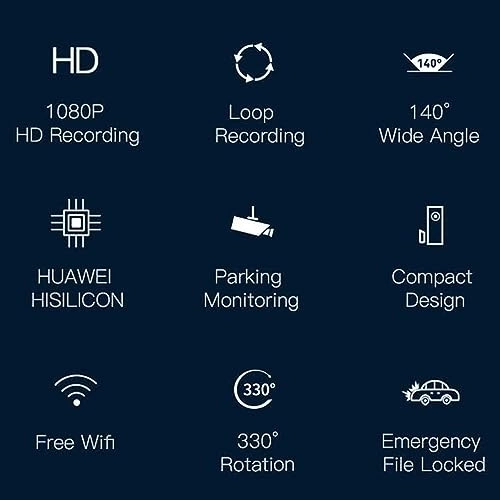 HD

1080P
HD Recording

Loop
Recording

140°

140°
Wide Angle

HUAWEI
HISILICON

Parking
Monitoring

Compact
Design

Free Wifi

330°

330°
Rotation

Emergency
File Locked