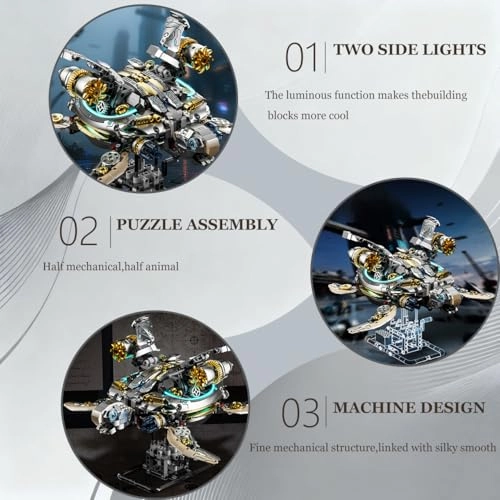 01 TWO SIDE LIGHTS

The luminous function makes thebuilding blocks more cool

02 PUZZLE ASSEMBLY

Half mechanical,half animal

03 MACHINE DESIGN

Fine mechanical structure,linked with silky smooth