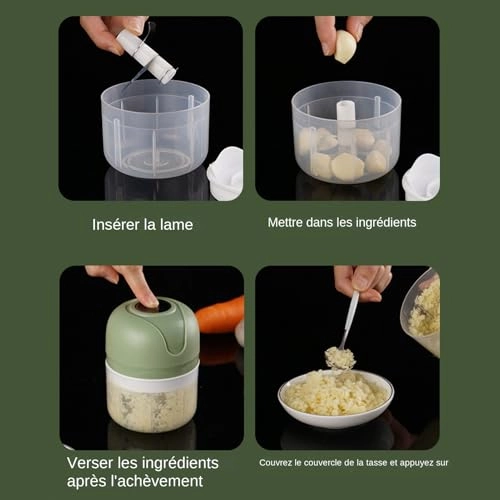 Insérer la lame

Mettre dans les ingrédients

Verser les ingrédients après l'achèvement

Couvrez le couvercle de la tasse et appuyez sur