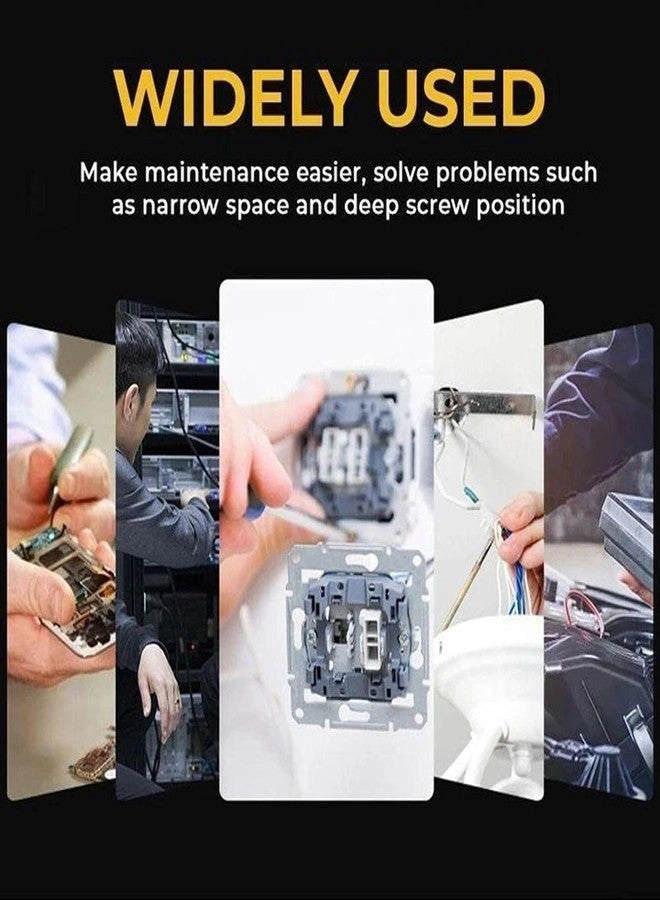 WIDELY USED

Make maintenance easier, solve problems such as narrow space and deep screw position