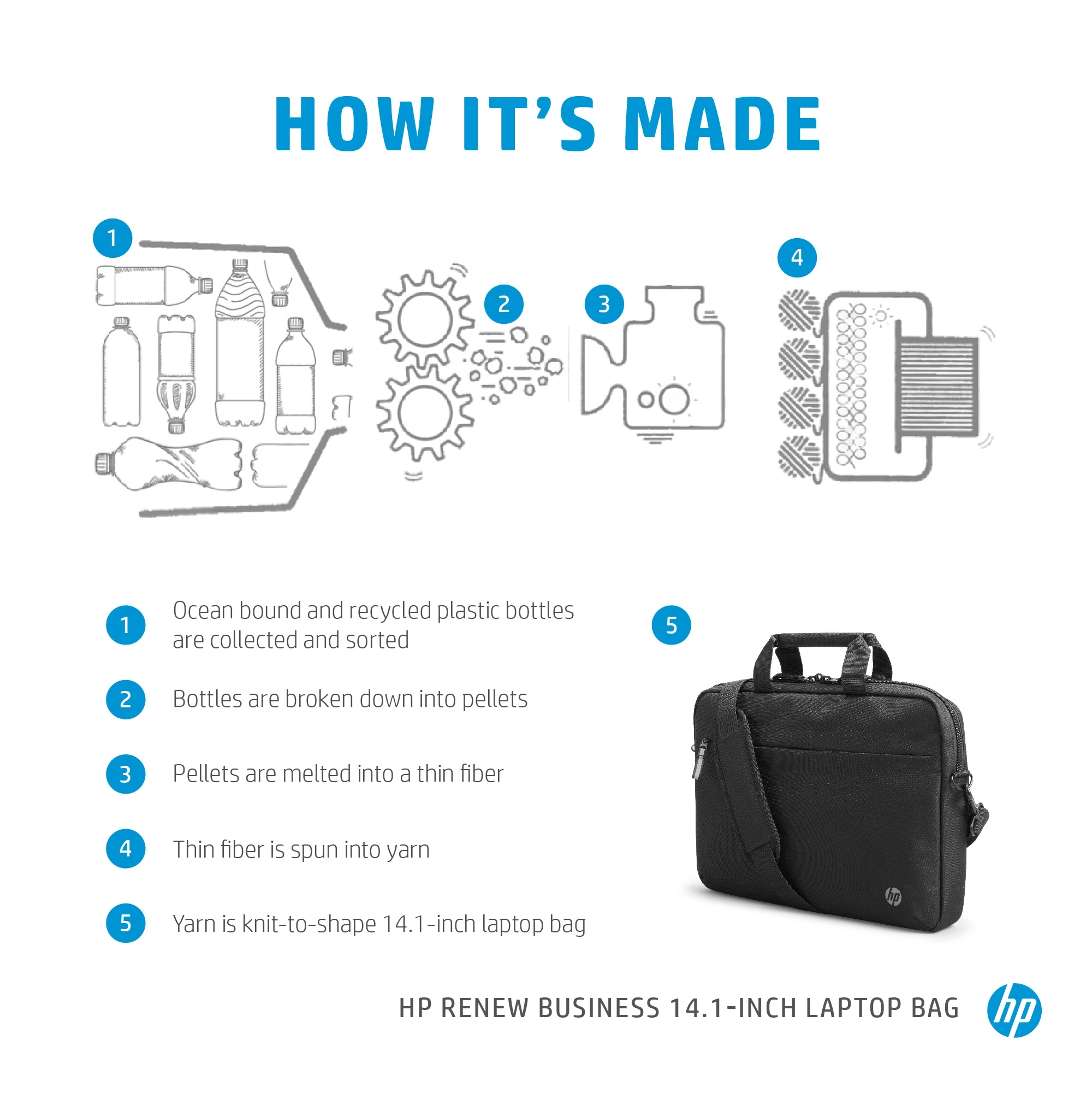 HOW IT'S MADE

1

2

3

4

1 Ocean bound and recycled plastic bottles are collected and sorted

2 Bottles are broken down into pellets

3 Pellets are melted into a thin fiber

4 Thin fiber is spun into yarn

5 Yarn is knit-to-shape 14.1-inch laptop bag

5

hp

HP RENEW BUSINESS 14.1-INCH LAPTOP BAG

hp