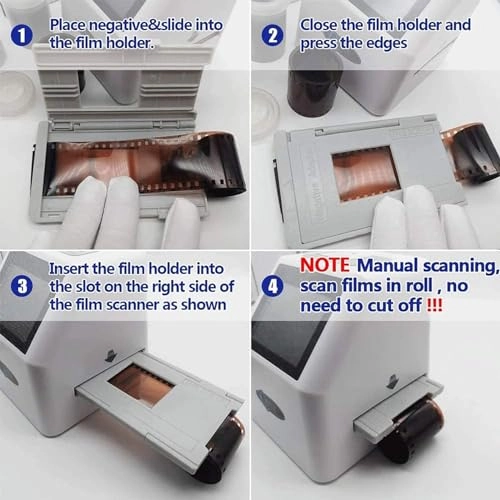 1 Place negative&slide into the film holder.

2 Close the film holder and press the edges

3 Insert the film holder into the slot on the right side of the film scanner as shown

4 NOTE Manual scanning, scan films in roll , no need to cut off !!!