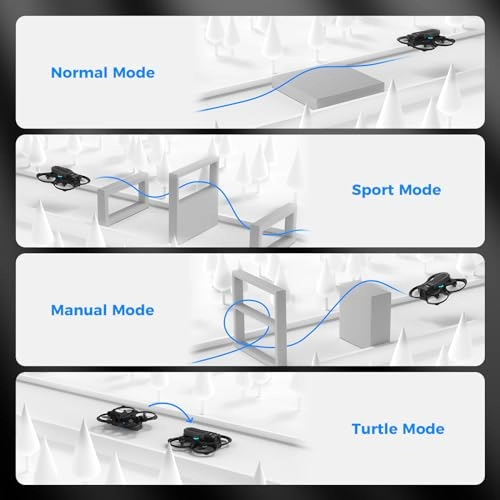 Normal Mode

Sport Mode

Manual Mode

Turtle Mode