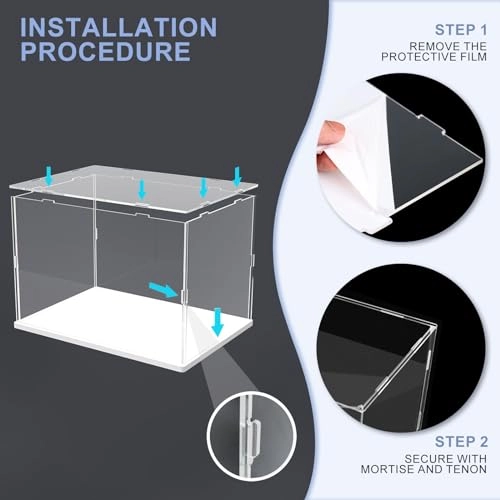 INSTALLATION PROCEDURE

STEP 1
REMOVE THE PROTECTIVE FILM

STEP 2
SECURE WITH MORTISE AND TENON