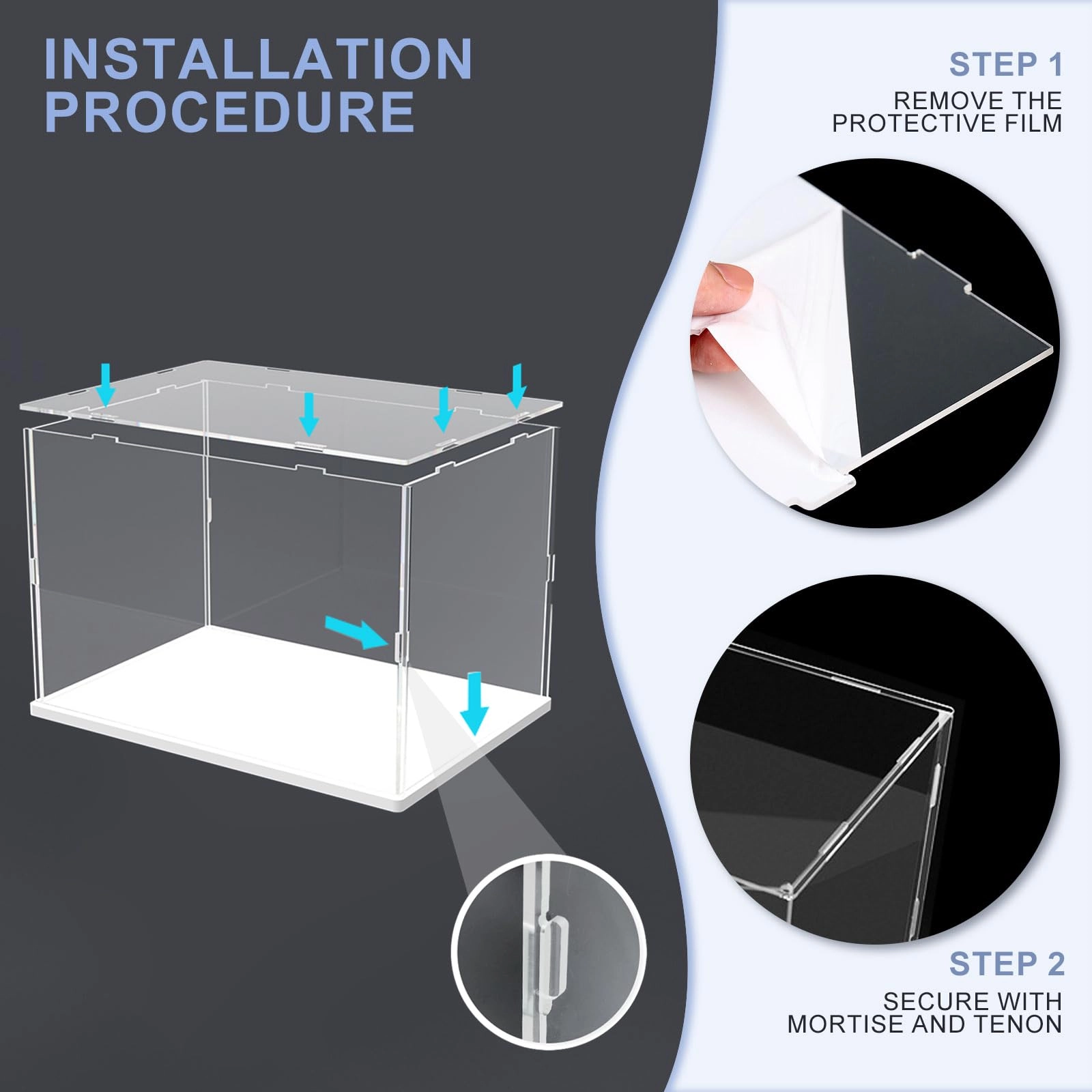 INSTALLATION PROCEDURE

STEP 1

REMOVE THE PROTECTIVE FILM

STEP 2

SECURE WITH MORTISE AND TENON