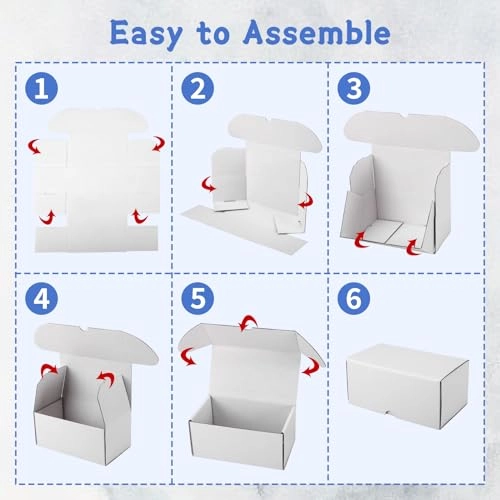 Easy to Assemble

1

2

3

4

5

6