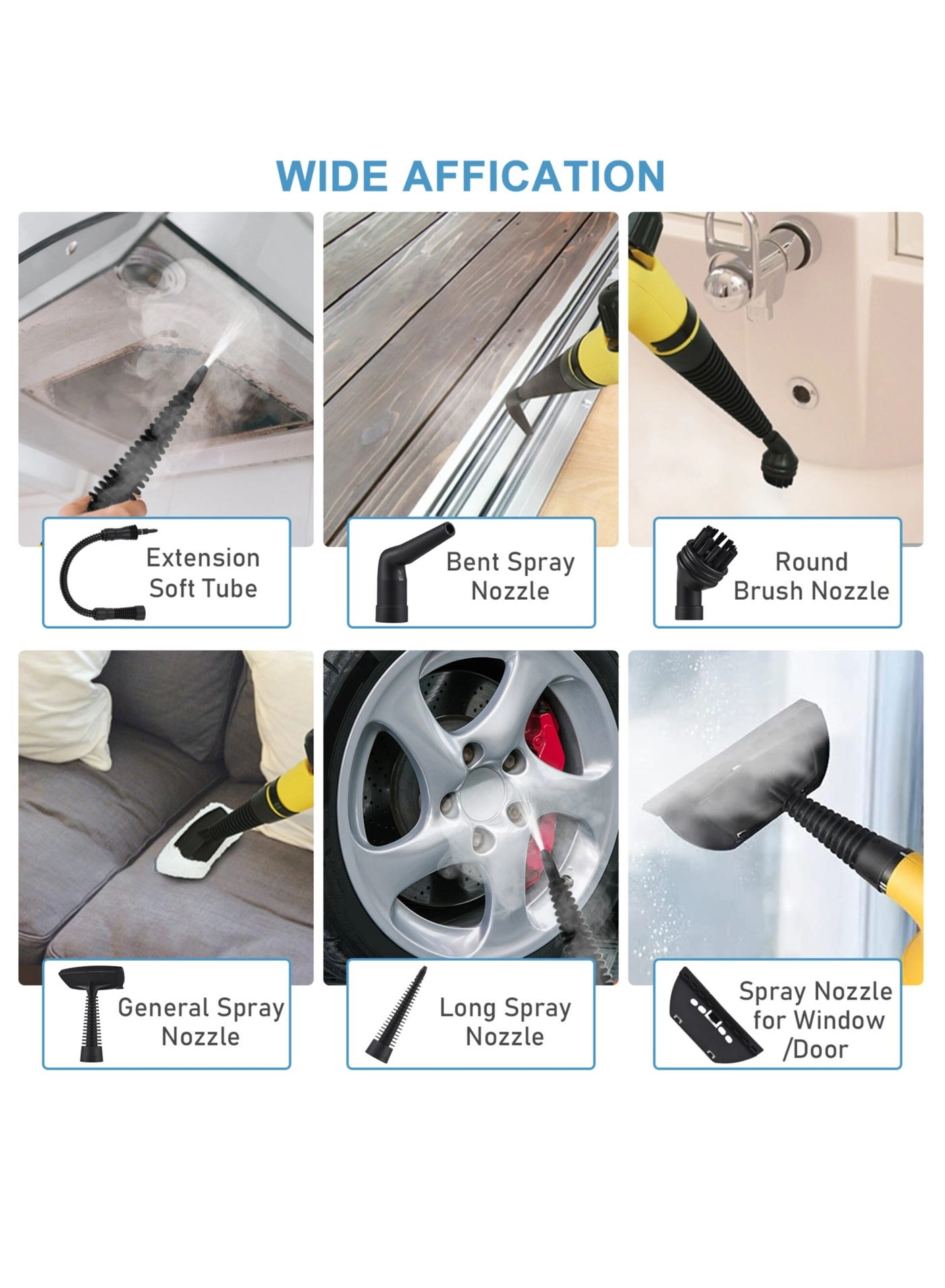 WIDE AFFICATION

Extension Soft Tube

Bent Spray Nozzle

Round Brush Nozzle

General Spray Nozzle

Long Spray Nozzle

Spray Nozzle for Window /Door