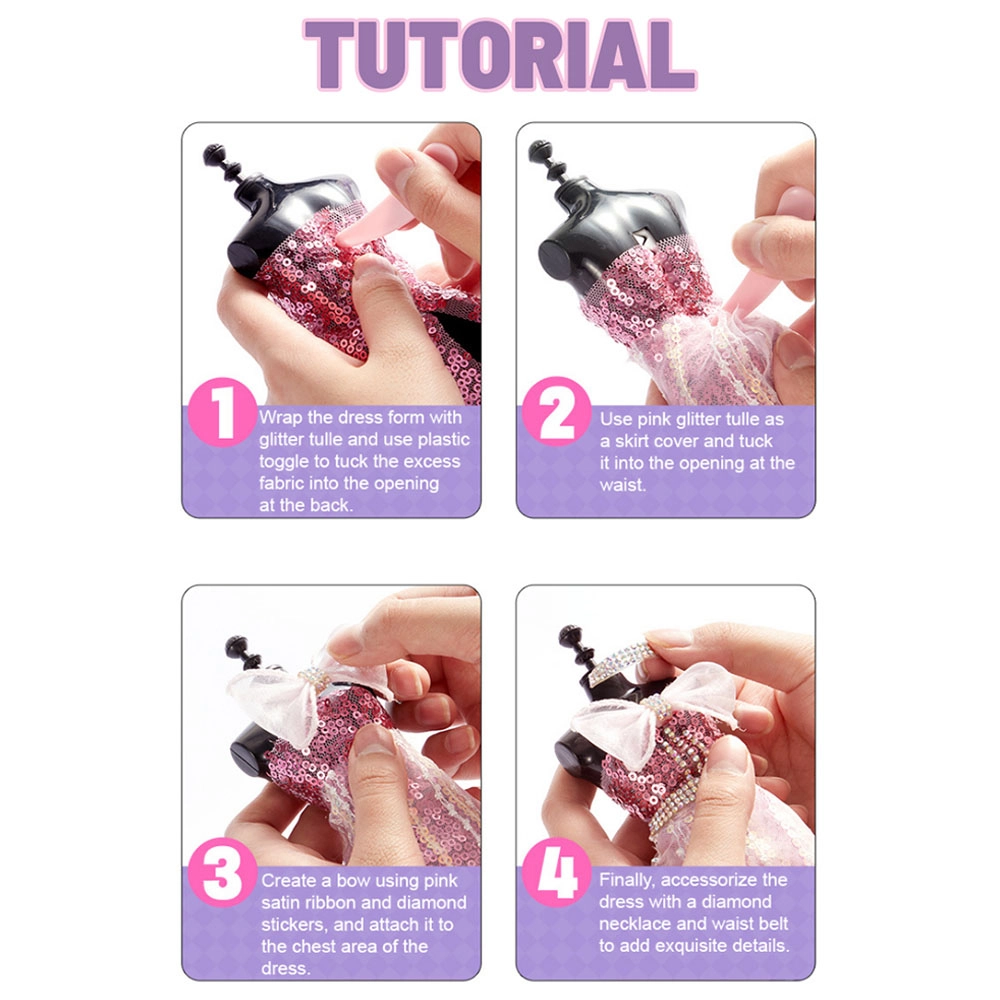 TUTORIAL

1 Wrap the dress form with glitter tulle and use plastic toggle to tuck the excess fabric into the opening at the back.

2 Use pink glitter tulle as a skirt cover and tuck it into the opening at the waist.

3 Create a bow using pink satin ribbon and diamond stickers, and attach it to the chest area of the dress.

4 Finally, accessorize the dress with a diamond necklace and waist belt to add exquisite details.