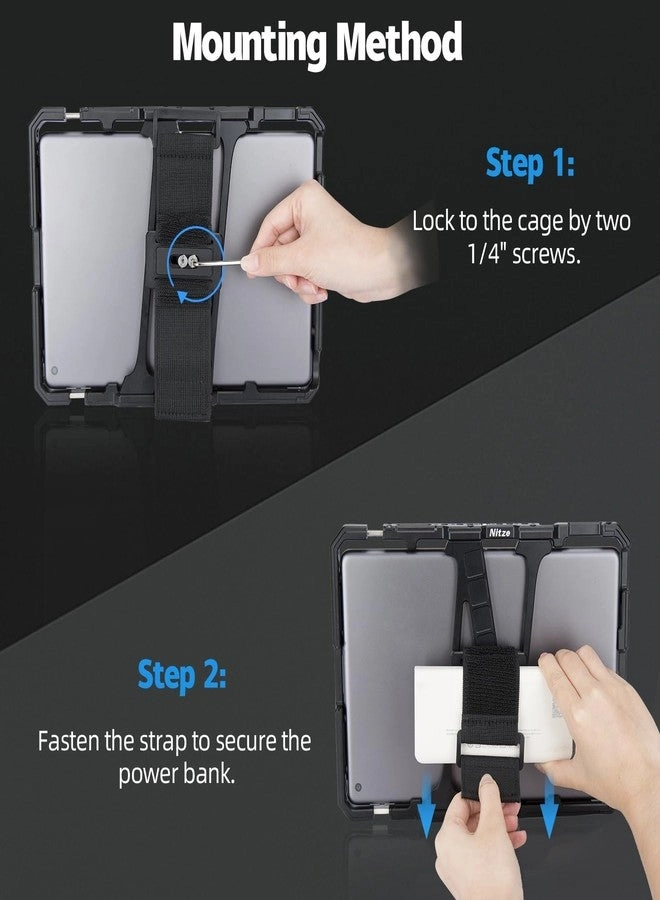 Mounting Method

Step 1:

Lock to the cage by two 1/4" screws.

Nitze

Step 2:

Fasten the strap to secure the power bank.