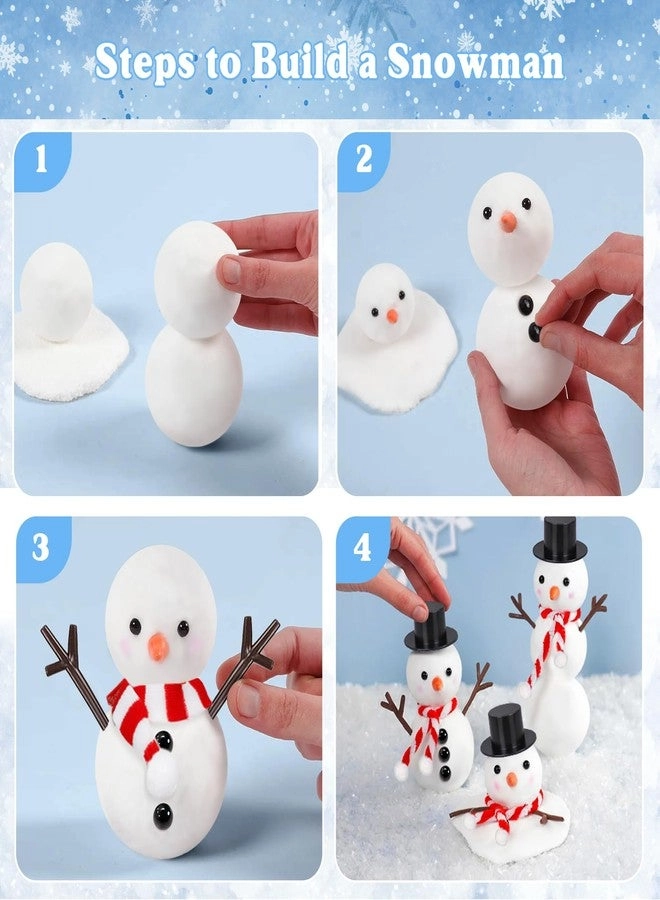 Steps to Build a Snowman

1

2

3

4