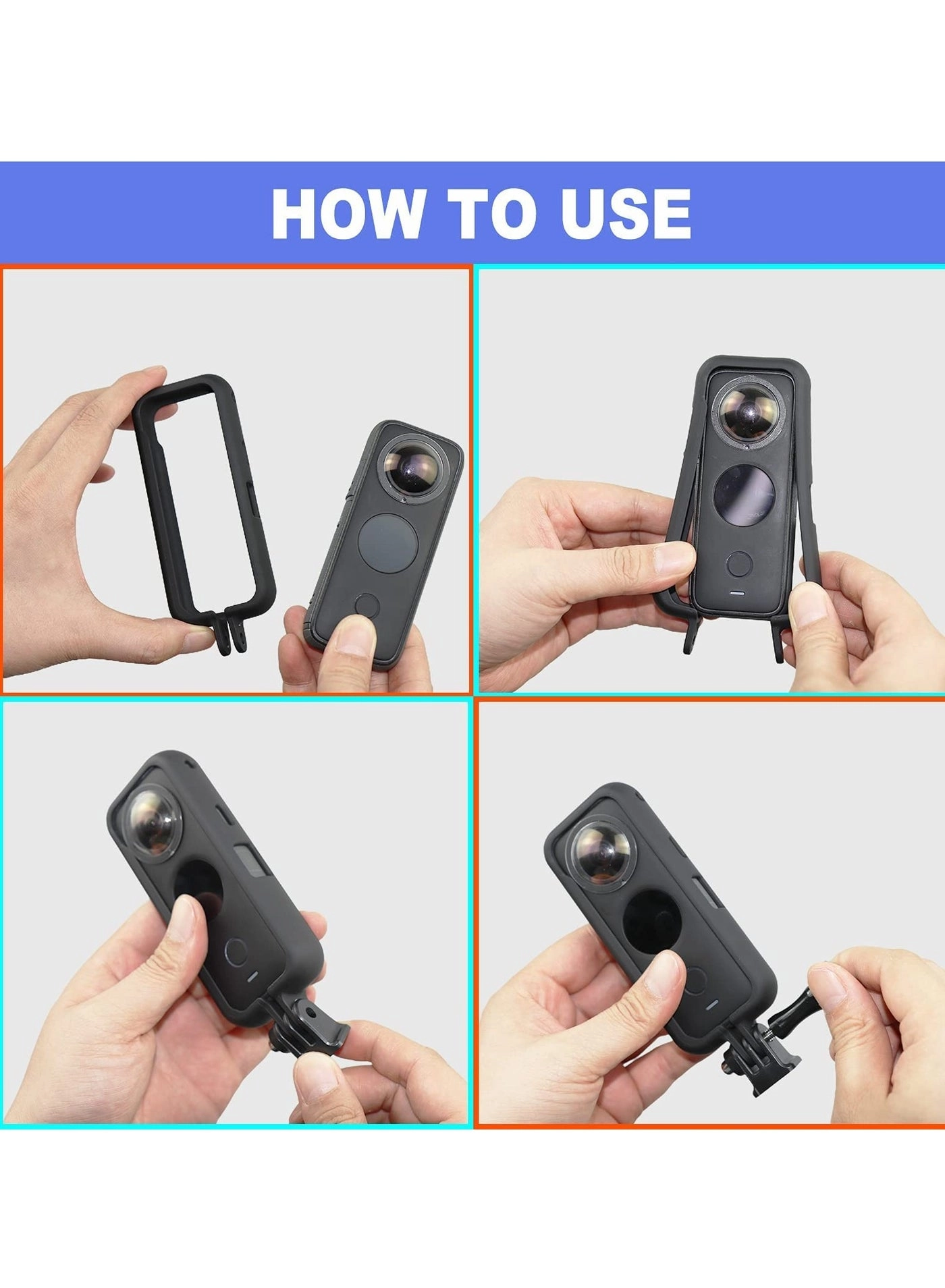 HOW TO USE