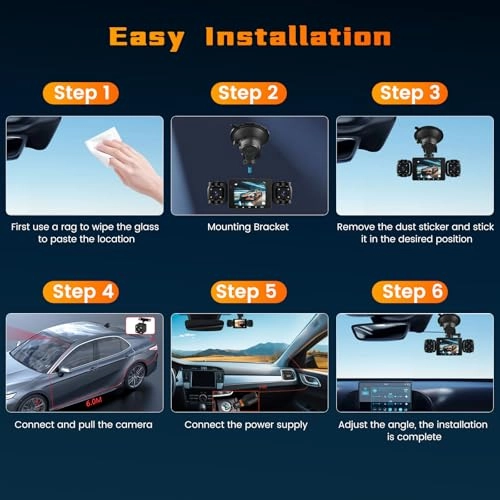 Easy Installation

Step 1

First use a rag to wipe the glass to paste the location

Step 2

Mounting Bracket

Step 3

Remove the dust sticker and stick it in the desired position

Step 4

6.0M

Connect and pull the camera

Step 5

Connect the power supply

Step 6

Adjust the angle, the installation is complete