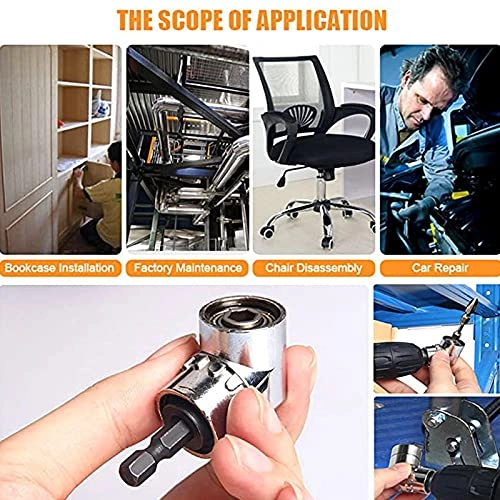 THE SCOPE OF APPLICATION

Bookcase Installation

Factory Maintenance

Chair Disassembly

Car Repair