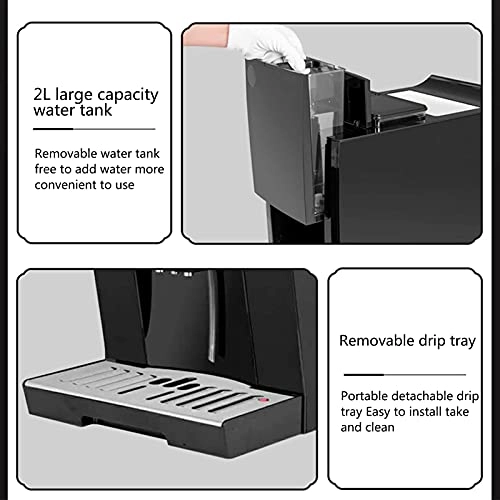 2L large capacity water tank

Removable water tank free to add water more convenient to use

Removable drip tray

Portable detachable drip tray Easy to install take and clean