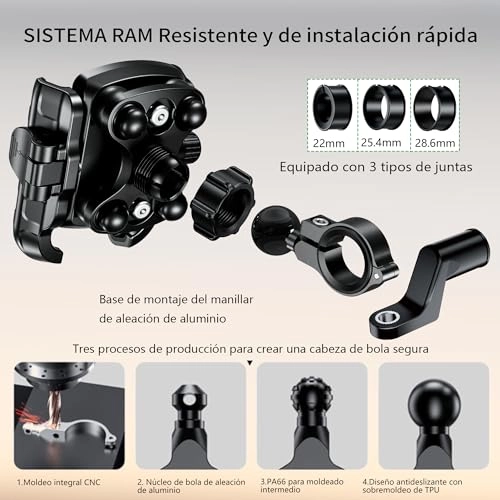 SISTEMA RAM Resistente y de instalación rápida

22mm
25.4mm
28.6mm

Equipado con 3 tipos de juntas

Base de montaje del manillar de aleación de aluminio

Tres procesos de producción para crear una cabeza de bola segura

1.Moldeo integral CNC

2. Núcleo de bola de aleación de aluminio

3.PA66 para moldeado intermedio

4.Diseño antideslizante con sobremoldeo de TPU