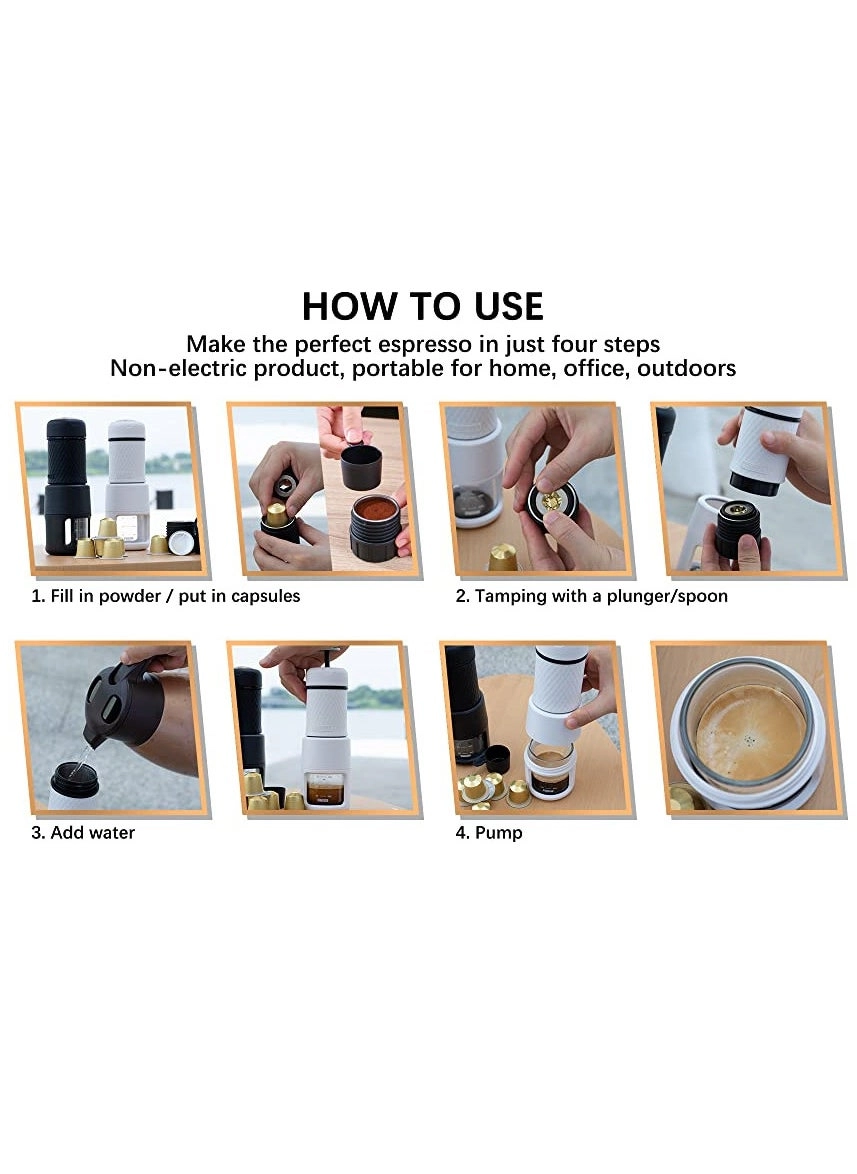 HOW TO USE

Make the perfect espresso in just four steps
Non-electric product, portable for home, office, outdoors

1. Fill in powder / put in capsules

2. Tamping with a plunger/spoon

3. Add water

4. Pump