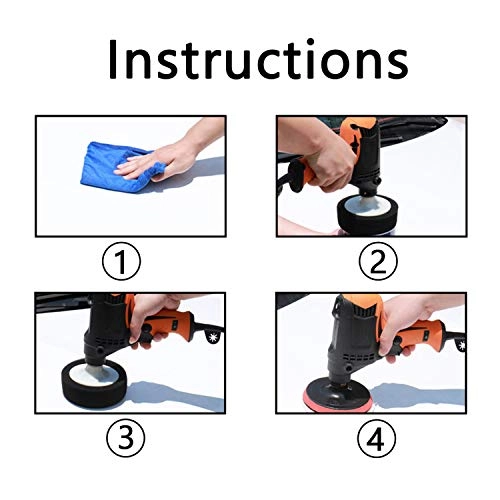 Instructions

①

②

③

④