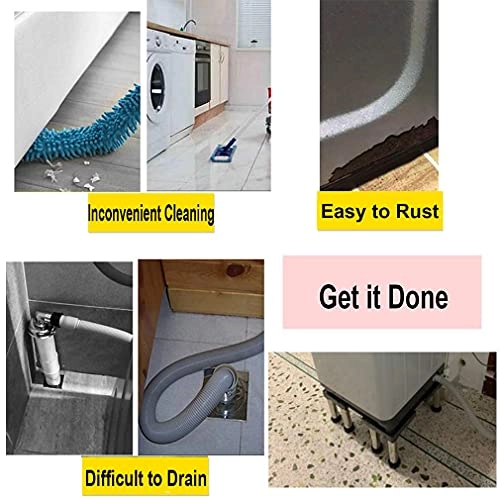 Inconvenient Cleaning

Easy to Rust

Get it Done

Difficult to Drain