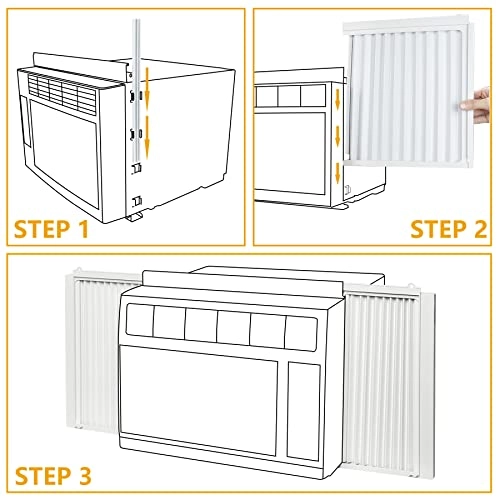 STEP 1

STEP 2

STEP 3