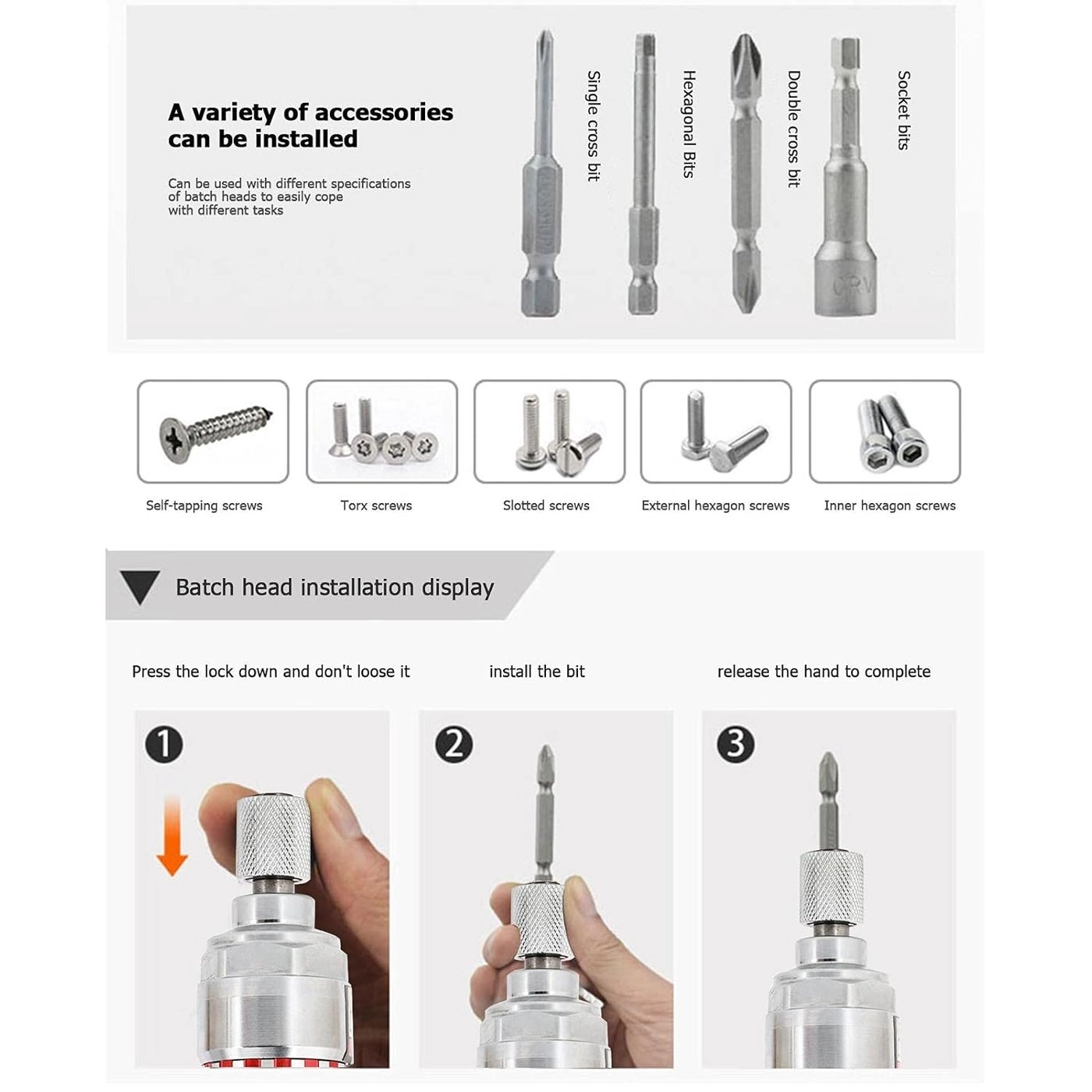 A variety of accessories can be installed

Can be used with different specifications of batch heads to easily cope with different tasks

Single cross bit

Hexagonal Bits

Double cross bit

Socket bits

CRV

Self-tapping screws

Torx screws

Slotted screws

External hexagon screws

Inner hexagon screws

Batch head installation display

Press the lock down and don't loose it

install the bit

release the hand to complete

1

2

3