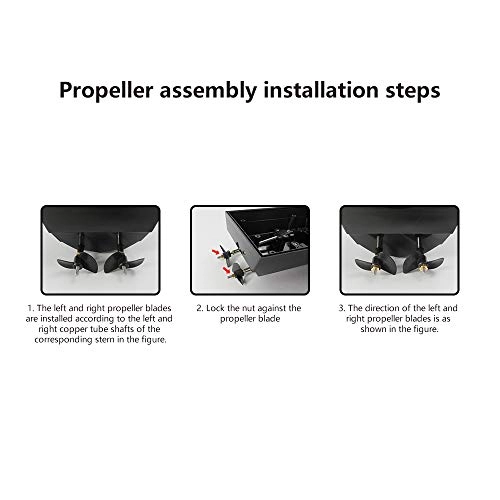 Propeller assembly installation steps

1. The left and right propeller blades are installed according to the left and right copper tube shafts of the corresponding stern in the figure.

2. Lock the nut against the propeller blade

3. The direction of the left and right propeller blades is as shown in the figure.