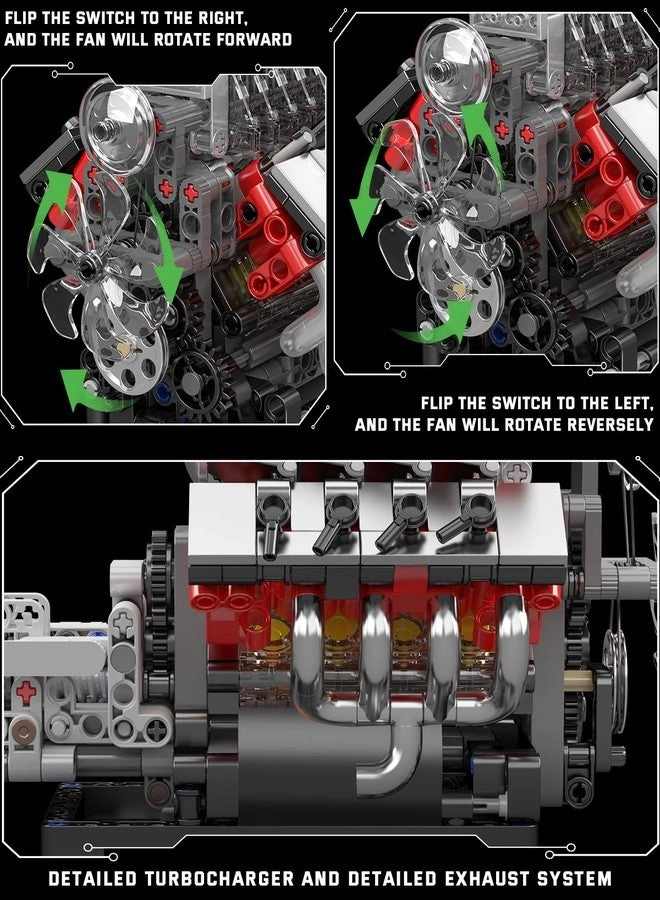 FLIP THE SWITCH TO THE RIGHT, AND THE FAN WILL ROTATE FORWARD

FLIP THE SWITCH TO THE LEFT, AND THE FAN WILL ROTATE REVERSELY

DETAILED TURBOCHARGER AND DETAILED EXHAUST SYSTEM