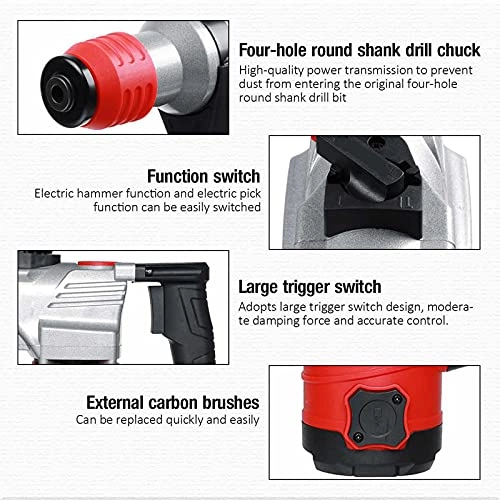 Four-hole round shank drill chuck
High-quality power transmission to prevent dust from entering the original four-hole round shank drill bit

Function switch
Electric hammer function and electric pick function can be easily switched

Large trigger switch
Adopts large trigger switch design, moderate damping force and accurate control.

External carbon brushes
Can be replaced quickly and easily