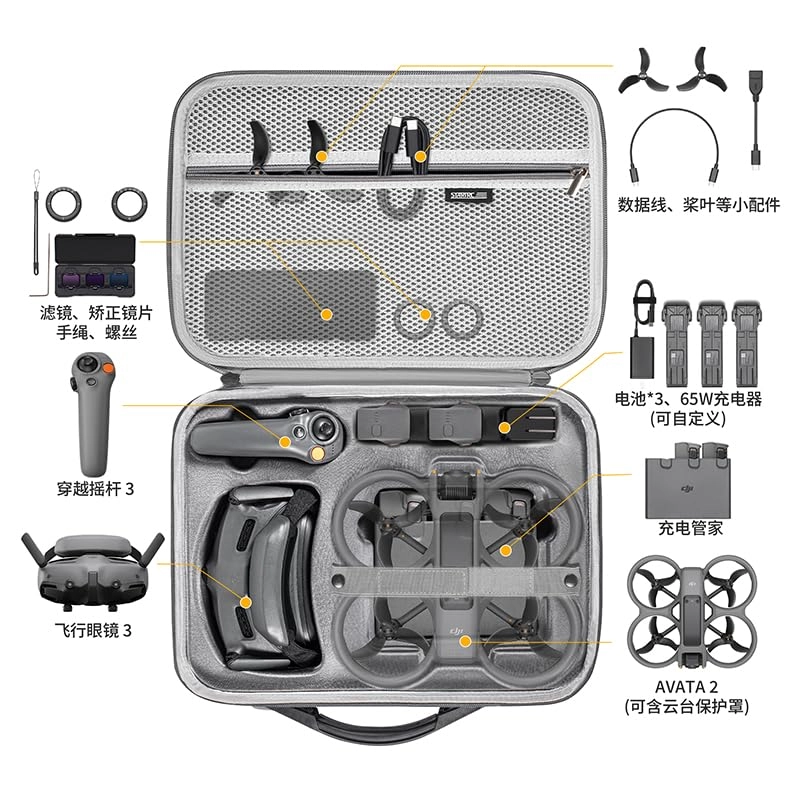 数据线、桨叶等小配件

滤镜、矫正镜片
手绳、螺丝

电池*3、65W充电器
(可自定义)

穿越摇杆 3

充电管家

飞行眼镜 3

AVATA 2
(可含云台保护罩)