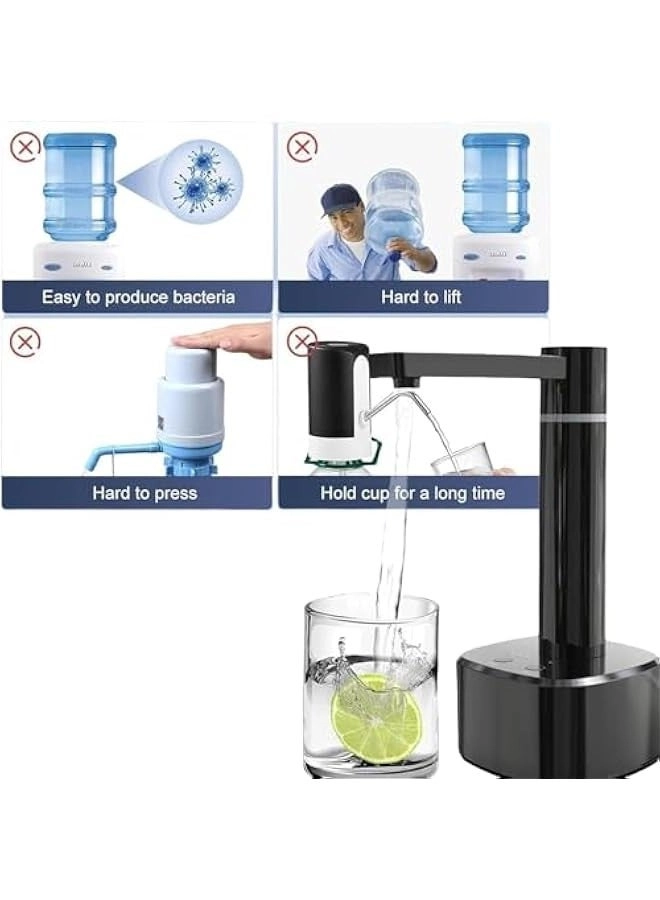 Easy to produce bacteria

Hard to lift

Hard to press

Hold cup for a long time