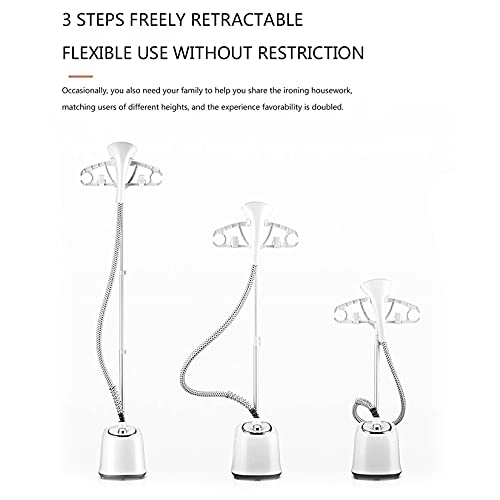 3 STEPS FREELY RETRACTABLE

FLEXIBLE USE WITHOUT RESTRICTION

Occasionally, you also need your family to help you share the ironing housework, matching users of different heights, and the experience favorability is doubled.