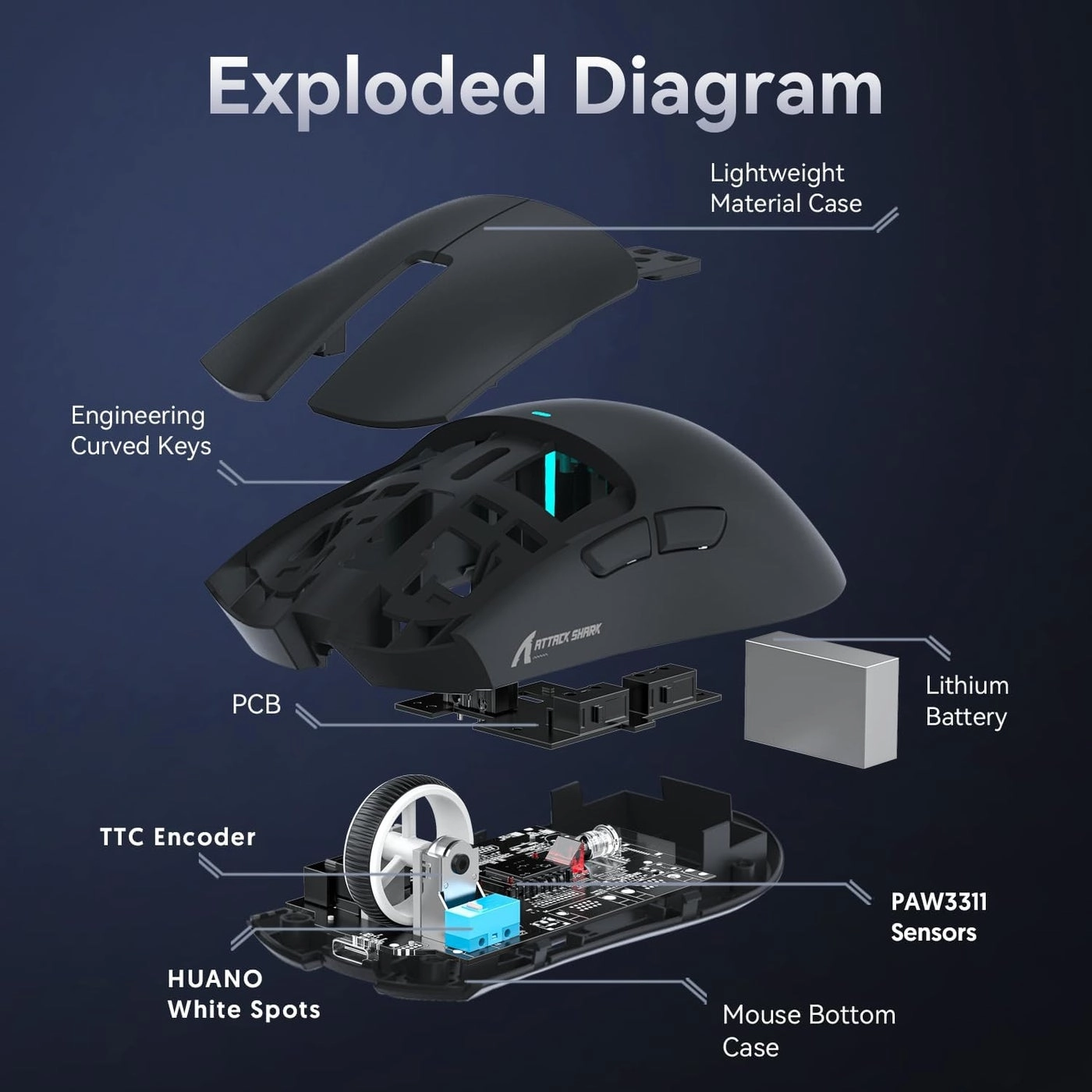 Exploded Diagram

Lightweight Material Case

Engineering Curved Keys

ATTACK SHARK

PCB

Lithium Battery

TTC Encoder

PAW3311 Sensors

HUANO White Spots

Mouse Bottom Case