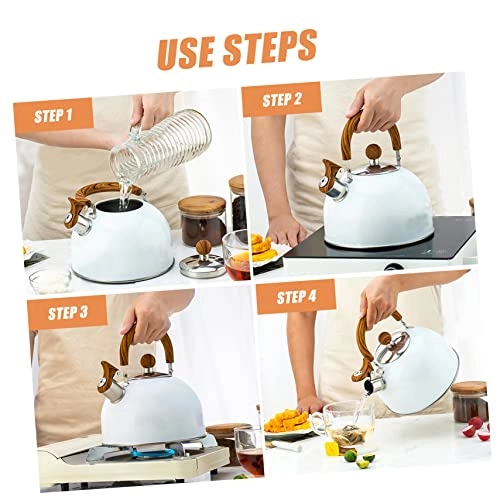 USE STEPS

STEP 1

STEP 2

STEP 3

STEP 4