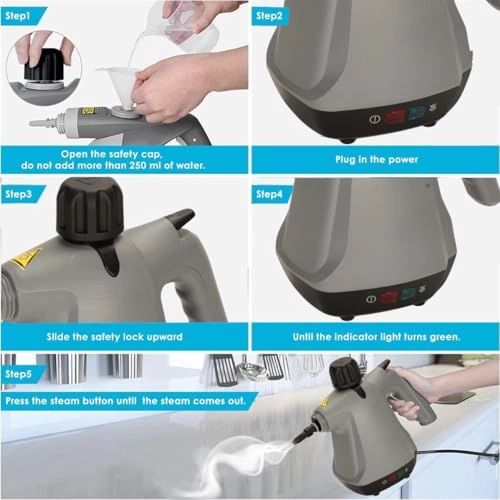 Step1

Open the safety cap, do not add more than 250 ml of water.

Step2

Plug in the power

Step3

Slide the safety lock upward

Step4

Until the indicator light turns green.

Step5

Press the steam button until the steam comes out.