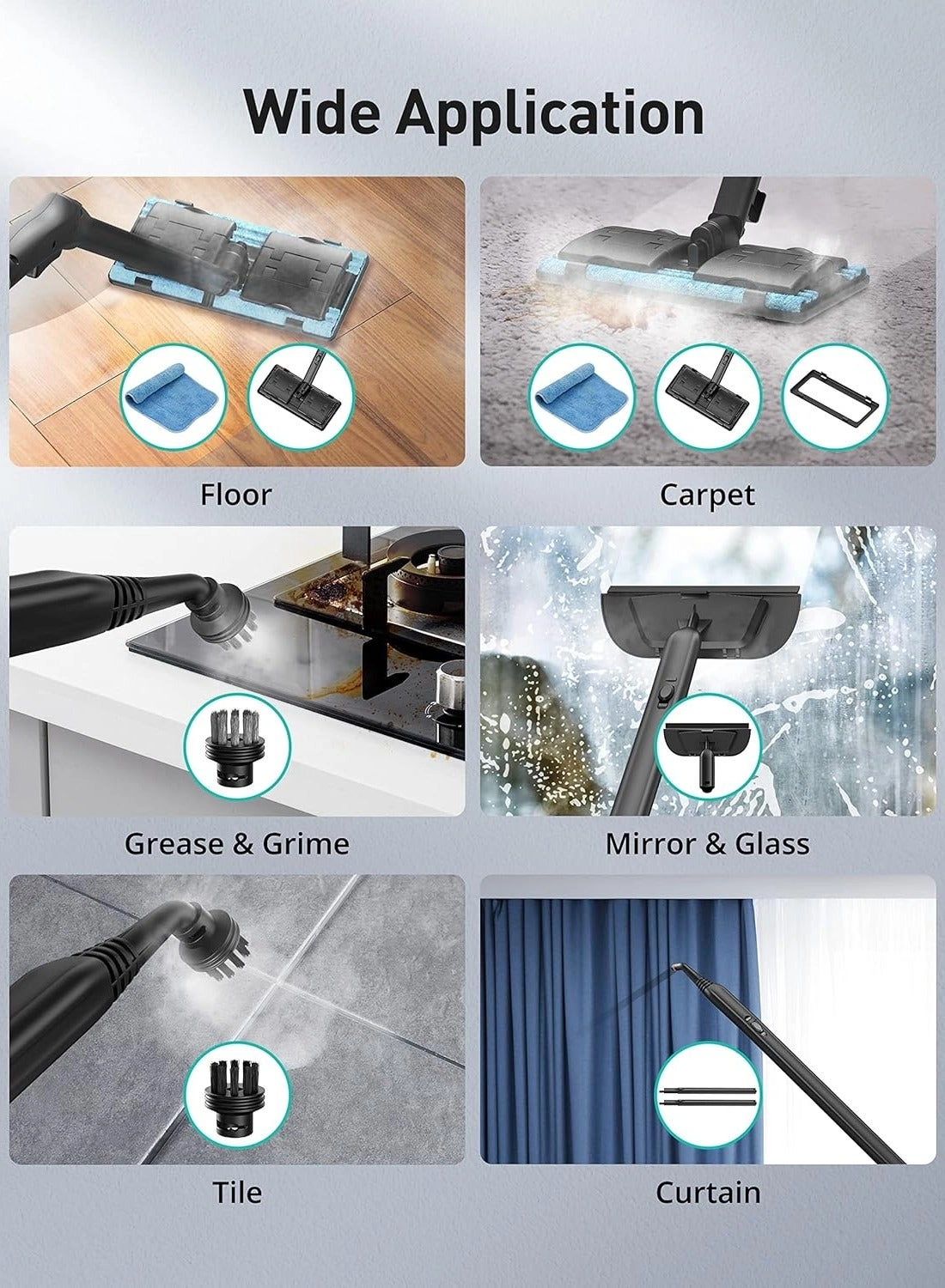 Wide Application

Floor

Carpet

Grease & Grime

Mirror & Glass

Tile

Curtain