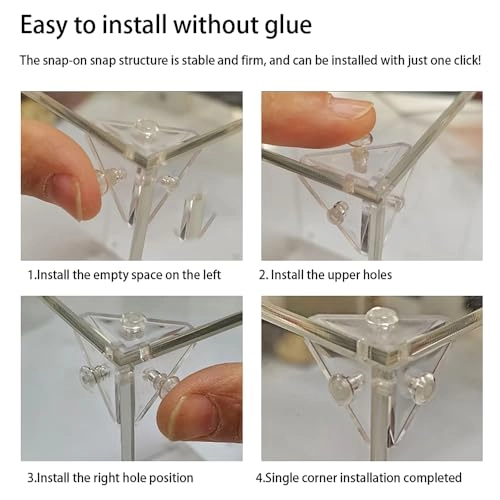 Easy to install without glue

The snap-on snap structure is stable and firm, and can be installed with just one click!

1.Install the empty space on the left

2. Install the upper holes

3.Install the right hole position

4.Single corner installation completed