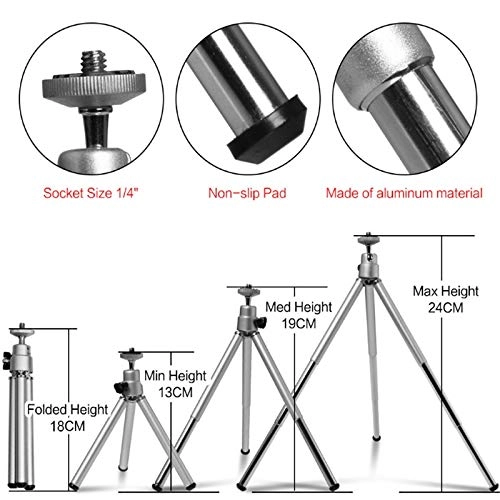 Socket Size 1/4"

Non-slip Pad

Made of aluminum material

Folded Height 18CM

Min Height 13CM

Med Height 19CM

Max Height 24CM