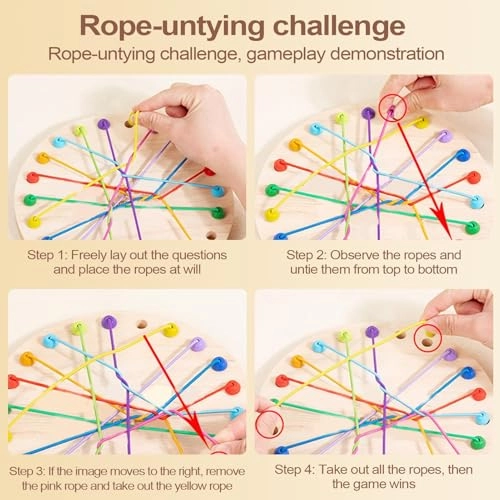 Rope-untying challenge

Rope-untying challenge, gameplay demonstration

Step 1: Freely lay out the questions and place the ropes at will

Step 2: Observe the ropes and untie them from top to bottom

Step 3: If the image moves to the right, remove the pink rope and take out the yellow rope

Step 4: Take out all the ropes, then the game wins