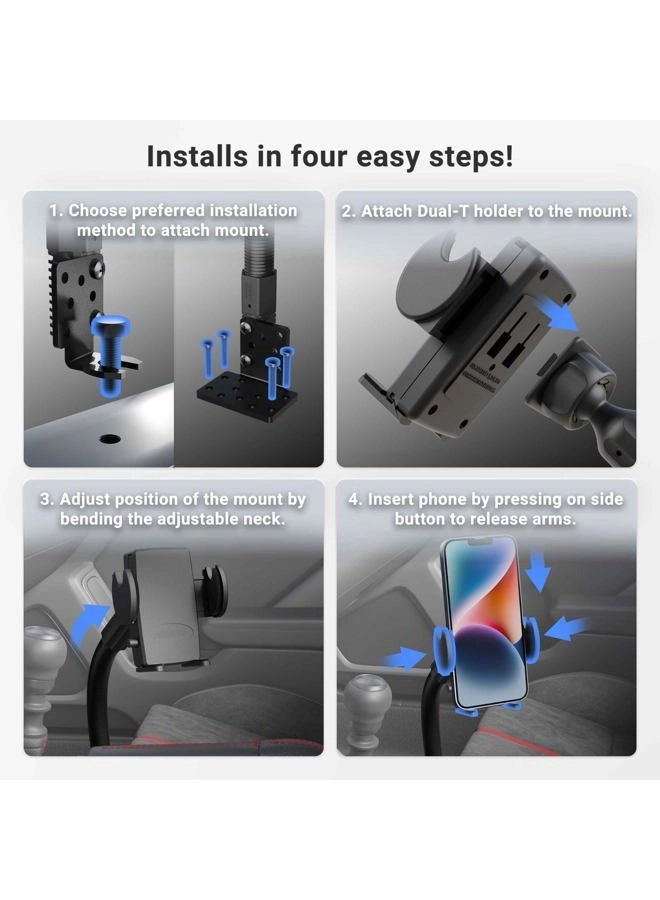 Installs in four easy steps!

1. Choose preferred installation method to attach mount.

2. Attach Dual-T holder to the mount.

3. Adjust position of the mount by bending the adjustable neck.

4. Insert phone by pressing on side button to release arms.