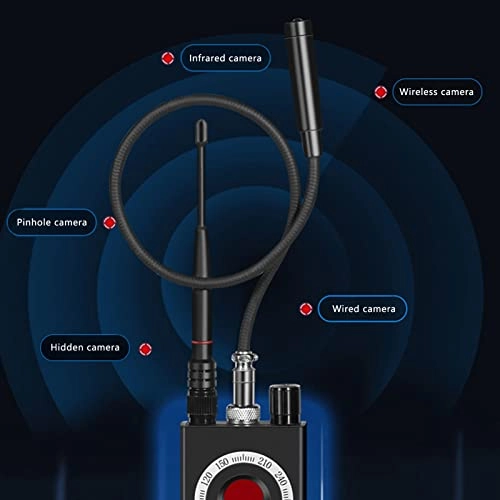 Infrared camera

Wireless camera

Pinhole camera

Wired camera

Hidden camera

120 150 210 240