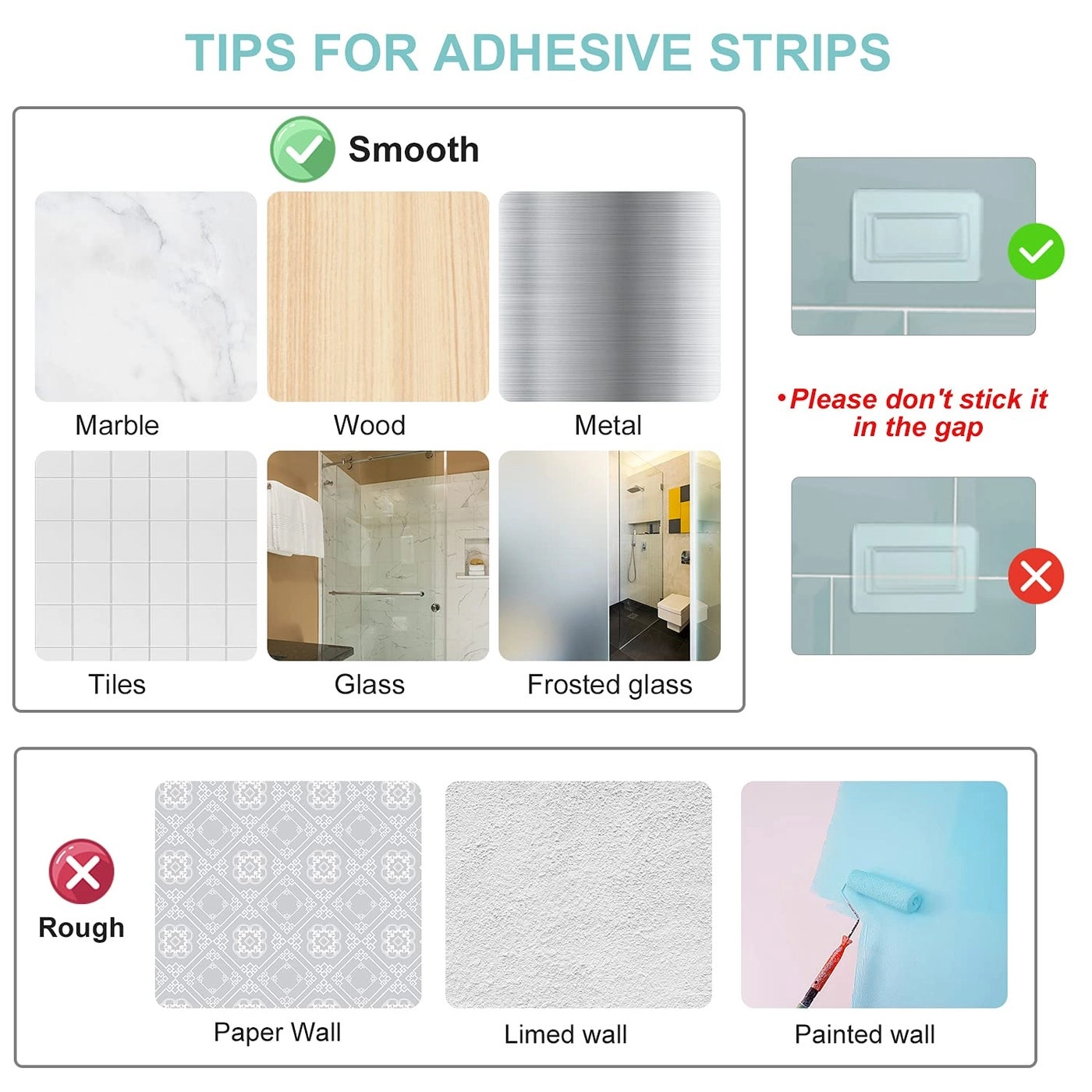 TIPS FOR ADHESIVE STRIPS

Smooth

Marble

Wood

Metal

Tiles

Glass

Frosted glass

•Please don't stick it in the gap

Rough

Paper Wall

Limed wall

Painted wall