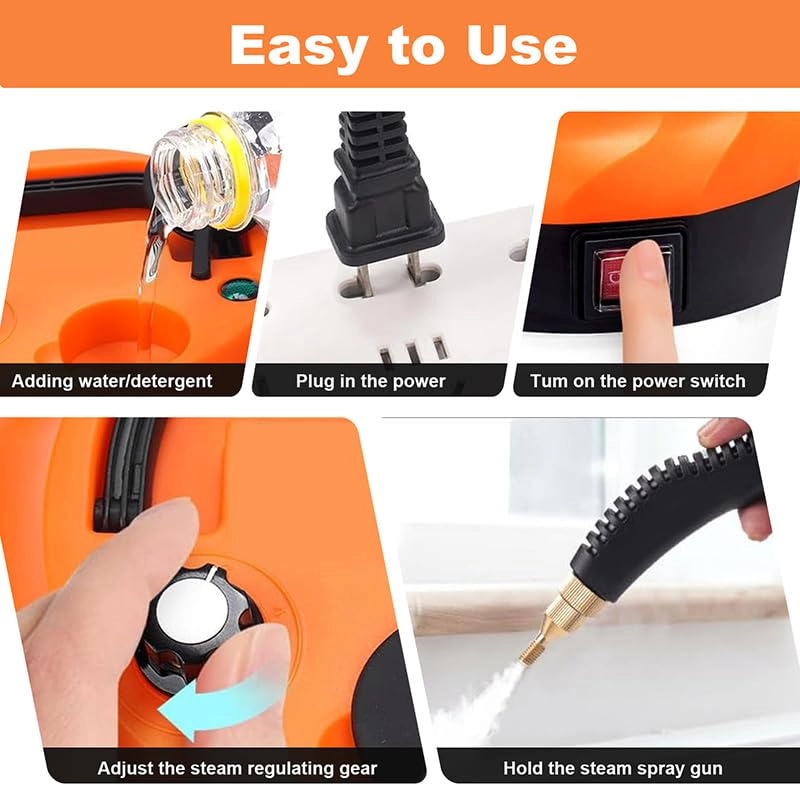 Easy to Use

Adding water/detergent

Plug in the power

Tum on the power switch

Adjust the steam regulating gear

Hold the steam spray gun