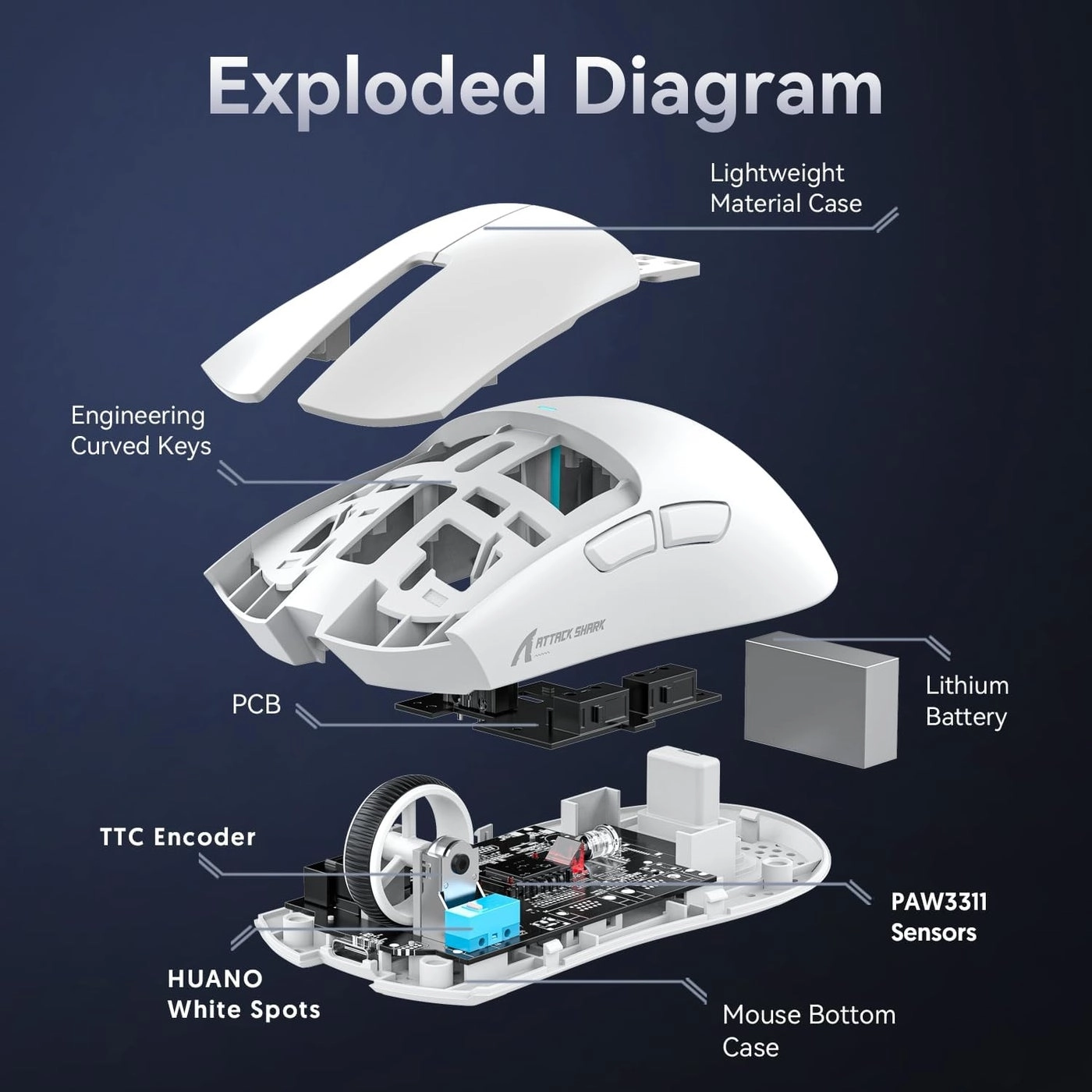 Exploded Diagram

Lightweight Material Case

Engineering Curved Keys

ATTACK SHARK

PCB

Lithium Battery

TTC Encoder

PAW3311 Sensors

HUANO White Spots

Mouse Bottom Case