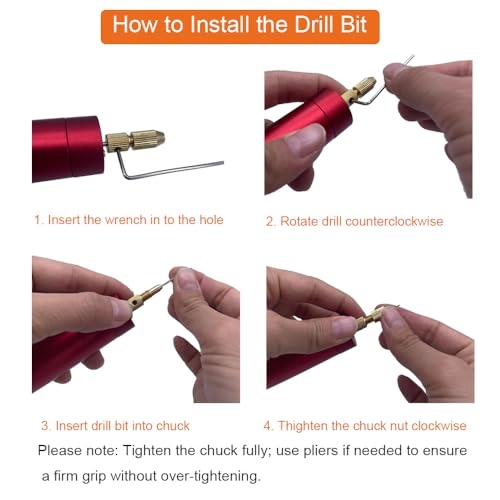 How to Install the Drill Bit

1. Insert the wrench in to the hole

2. Rotate drill counterclockwise

3. Insert drill bit into chuck

4. Thighten the chuck nut clockwise

Please note: Tighten the chuck fully; use pliers if needed to ensure a firm grip without over-tightening.