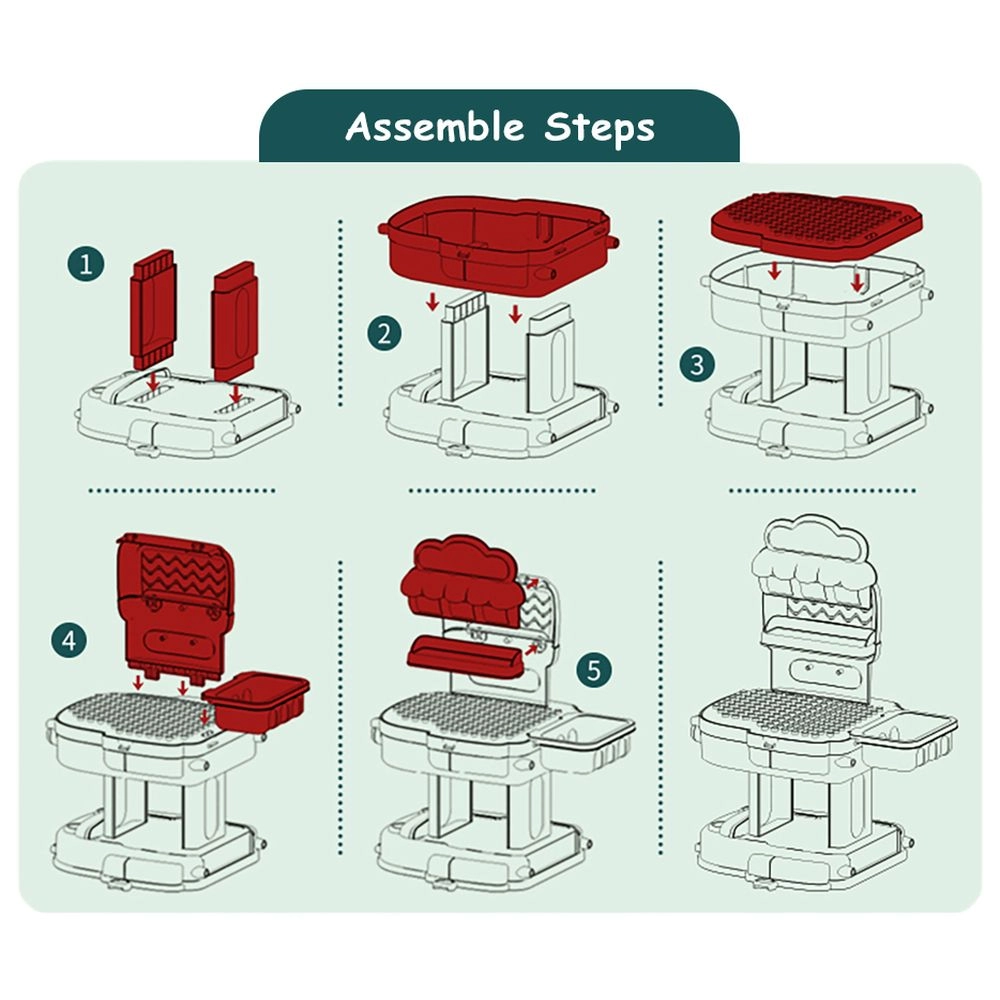 Assemble Steps

1

2

3

4

5