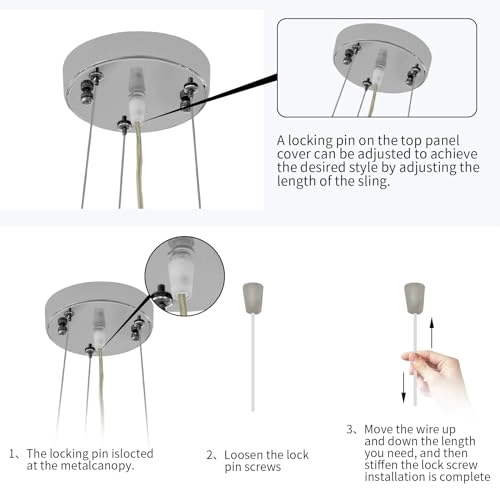 A locking pin on the top panel cover can be adjusted to achieve the desired style by adjusting the length of the sling.

1、The locking pin islocted at the metalcanopy.

2、Loosen the lock pin screws

3、Move the wire up and down the length you need, and then stiffen the lock screw installation is complete