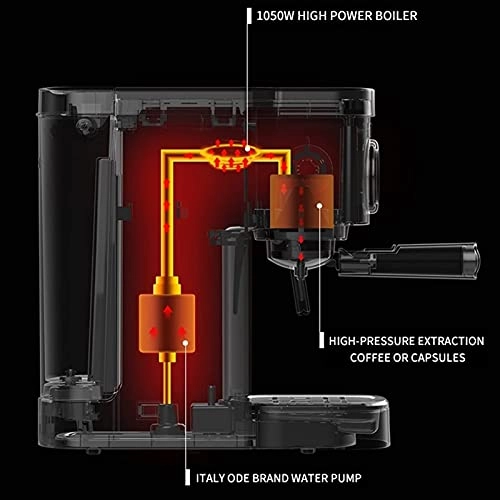 1050W HIGH POWER BOILER

HIGH-PRESSURE EXTRACTION COFFEE OR CAPSULES

ITALY ODE BRAND WATER PUMP