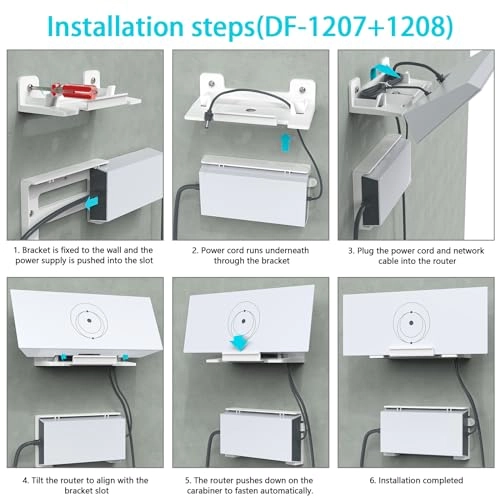 Installation steps(DF-1207+1208)

1. Bracket is fixed to the wall and the power supply is pushed into the slot

2. Power cord runs underneath through the bracket

3. Plug the power cord and network cable into the router

4. Tilt the router to align with the bracket slot

5. The router pushes down on the carabiner to fasten automatically.

6. Installation completed