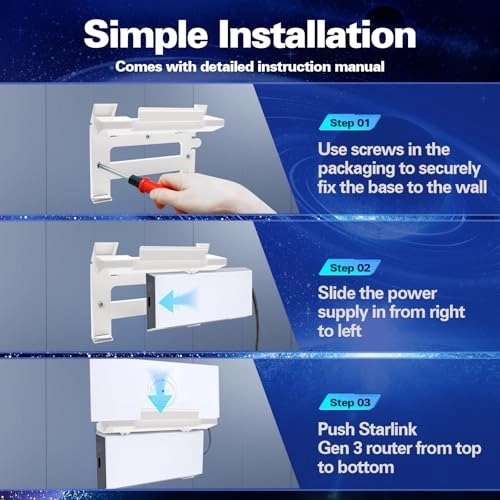 Simple Installation
Comes with detailed instruction manual

Step 01
Use screws in the packaging to securely fix the base to the wall

Step 02
Slide the power supply in from right to left

Step 03
Push Starlink Gen 3 router from top to bottom