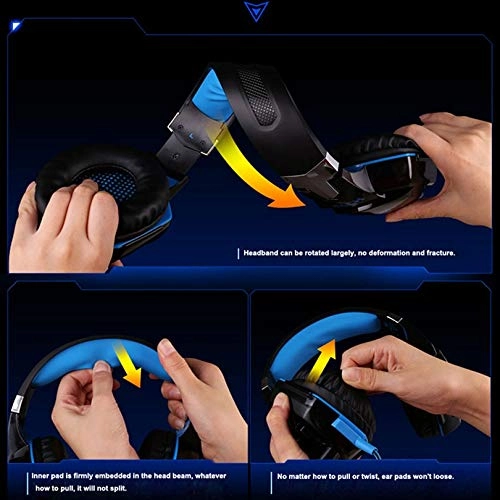 Headband can be rotated largely, no deformation and fracture.

Inner pad is firmly embedded in the head beam, whatever how to pull, it will not split.

No matter how to pull or twist, ear pads won't loose.